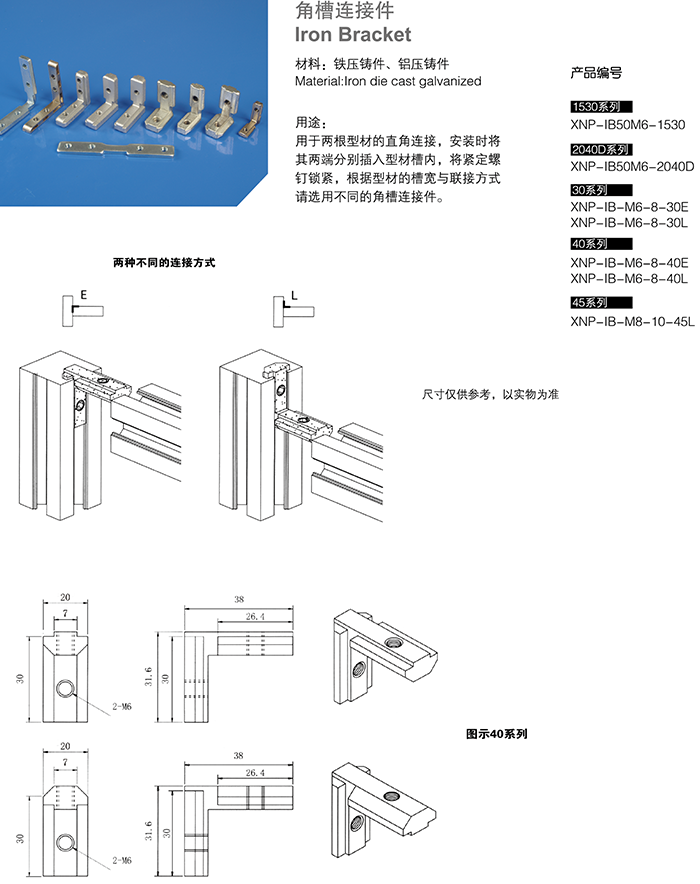 角槽连接件
Iron Bracket

材料：铁压铸件、铝压铸件
Material:Iron die cast galvanized

用途：
用于两根型材的直角连接，安装时将其两端分别插入型材槽内，将紧定螺钉锁紧，根据型材的槽宽与联接方式请选用不同的角槽连接件。

产品编号

1530系列
XNP-IB50M6-1530

2040D系列
XNP-IB50M6-2040D

30系列
XNP-IB-M6-8-30E
XNP-IB-M6-8-30L

40系列
XNP-IB-M6-8-40E
XNP-IB-M6-8-40L

45系列
XNP-IB-M8-10-45L

两种不同的连接方式

E

L

尺寸仅供参考，以实物为准

20
7
30
2-M6

38
26.4
31.6
30

图示40系列

20
7
30
2-M6

38
26.4
31.6
30